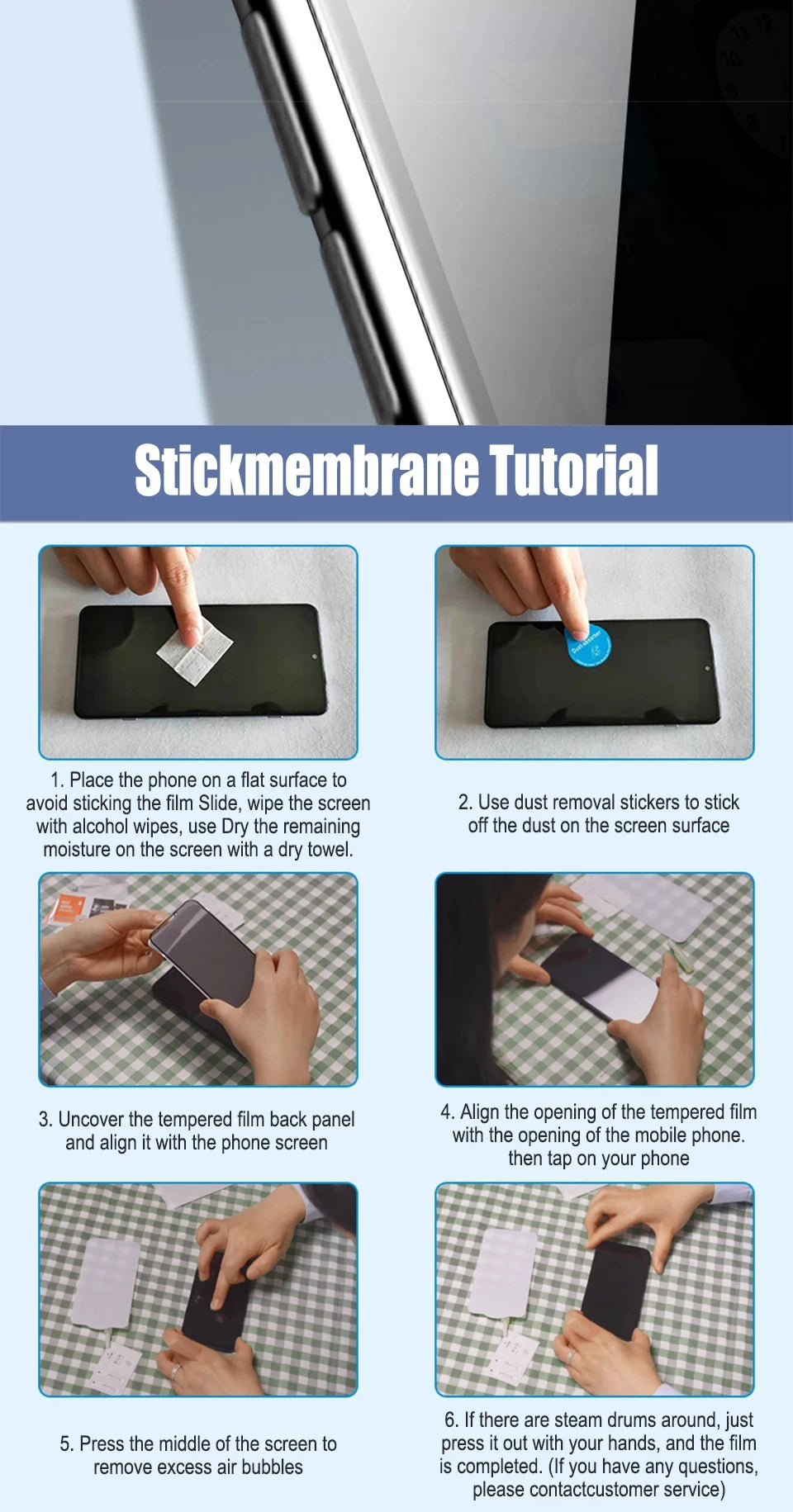 Stickmembrane Tutorial

Dust-absorber

1. Place the phone on a flat surface to avoid sticking the film Slide, wipe the screen with alcohol wipes, use Dry the remaining moisture on the screen with a dry towel.

2. Use dust removal stickers to stick off the dust on the screen surface

3. Uncover the tempered film back panel and align it with the phone screen

4. Align the opening of the tempered film with the opening of the mobile phone. then tap on your phone

5. Press the middle of the screen to remove excess air bubbles

6. If there are steam drums around, just press it out with your hands, and the film is completed. (If you have any questions, please contactcustomer service)